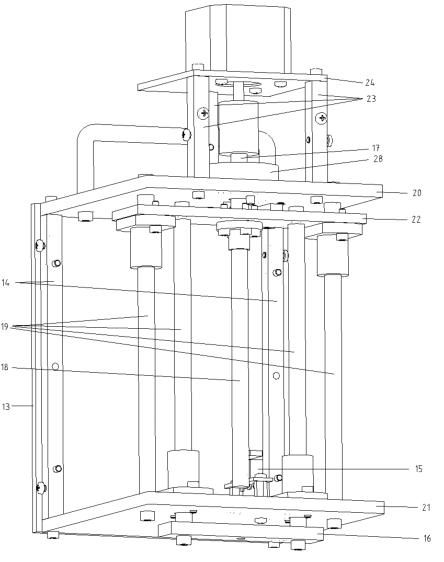 24
23
17
28
20
22
14
19
18
13
15
21
16