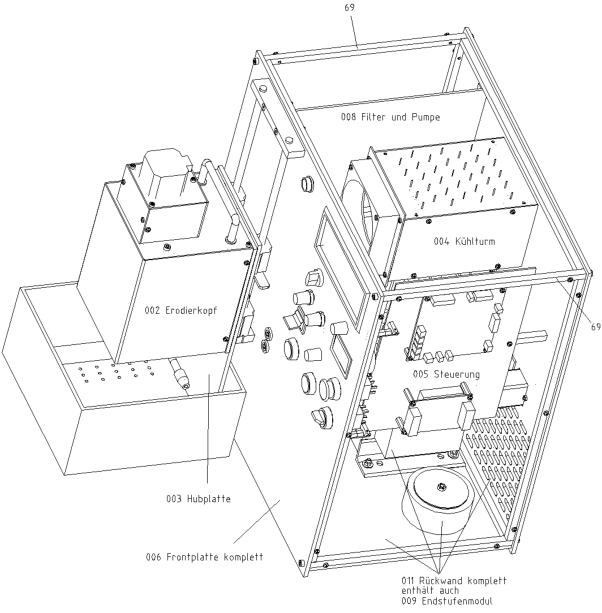 69

008 Filter und Pumpe

004 Kühlturm

002 Erodierkopf

69

005 Steuerung

003 Hubplatte

006 Frontplatte komplett

011 Rückwand komplett
enthält auch
009 Endstufenmodul