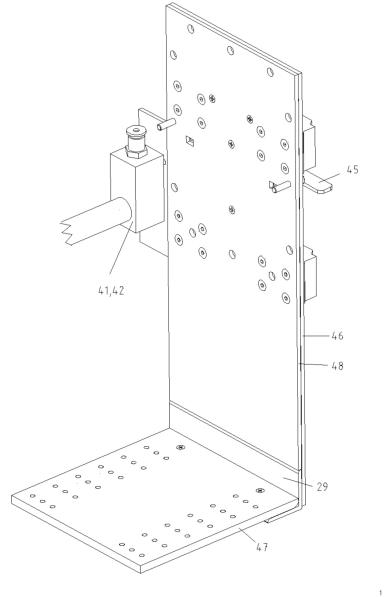 45

41,42

46

48

29

47

1